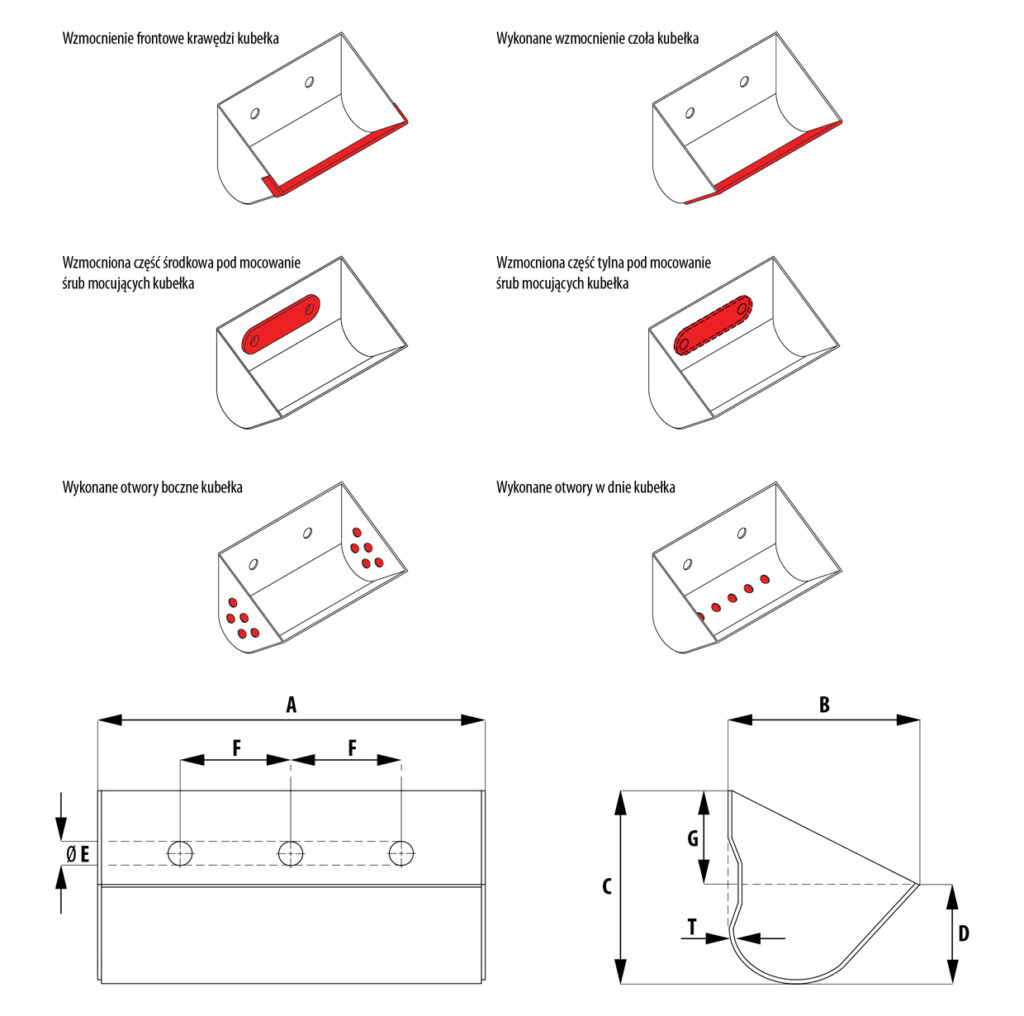 Wzmocnienie frontowe krawędzi kubełka

Wykonane wzmocnienie czoła kubełka

Wzmocniona część środkowa pod mocowanie śrub mocujących kubełka

Wzmocniona część tylna pod mocowanie śrub mocujących kubełka

Wykonane otwory boczne kubełka

Wykonane otwory w dnie kubełka

A

F

F

Ø E

B

G

C

T

D