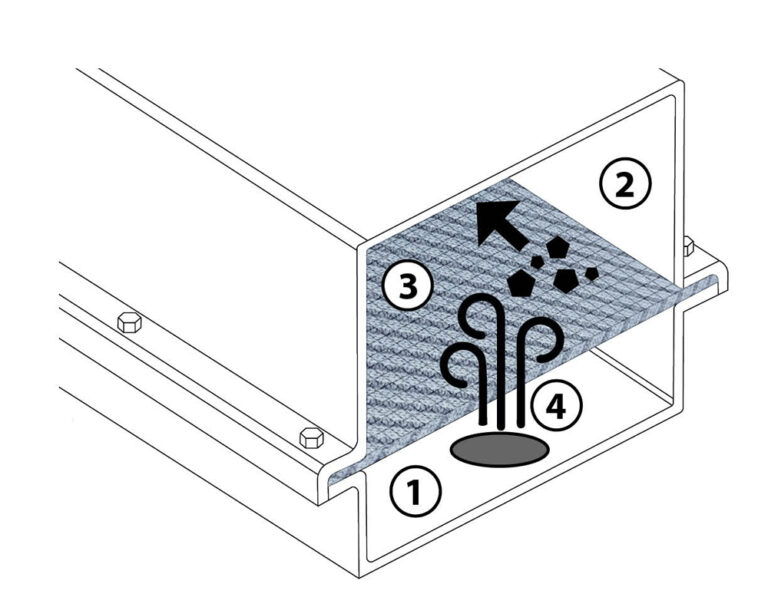 2
3
4
1