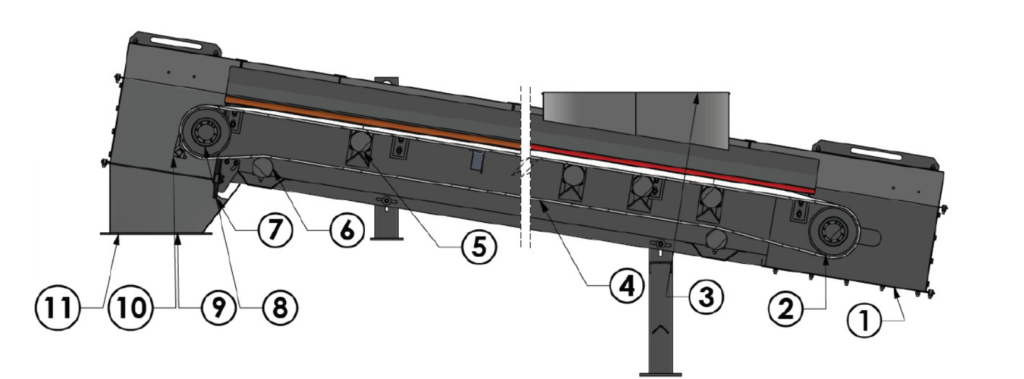 7
6
5
4
3
2
1
11
10
9
8